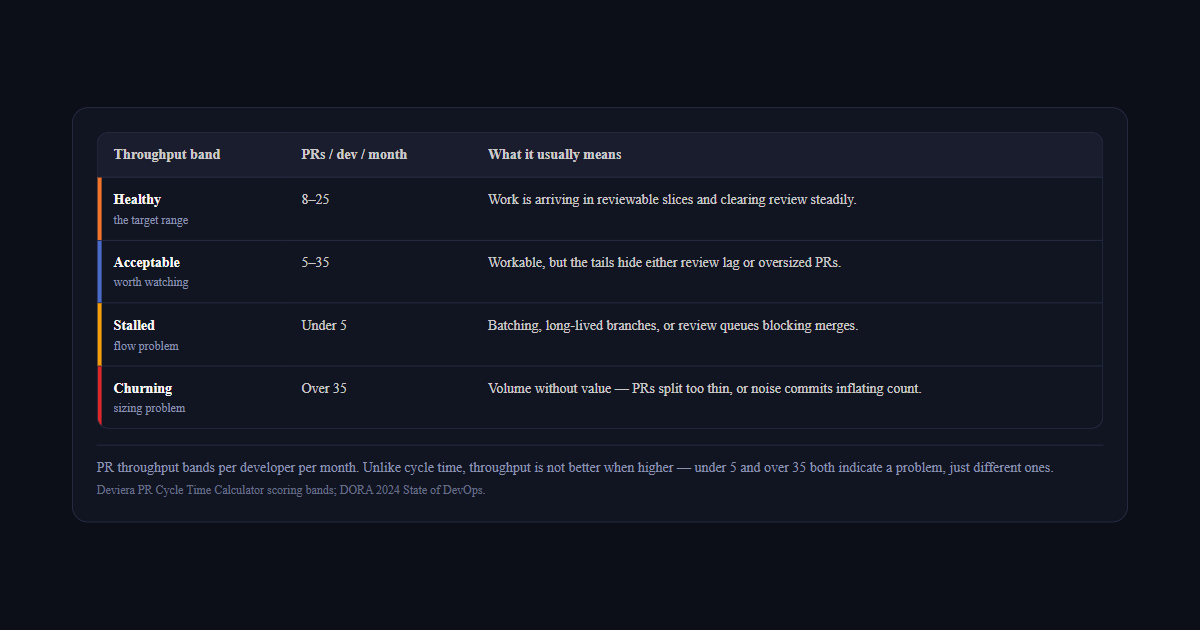 | Throughput band | PRs / dev / month | What it usually means |
|---|---|---|
| **Healthy** the target range | 8–25 | Work is arriving in reviewable slices and clearing review steadily. |
| **Acceptable** worth watching | 5–35 | Workable, but the tails hide either review lag or oversized PRs. |
| **Stalled** flow problem | Under 5 | Batching, long-lived branches, or review queues blocking merges. |
| **Churning** sizing problem | Over 35 | Volume without value — PRs split too thin, or noise commits inflating count. |

PR throughput bands per developer per month. Unlike cycle time, throughput is not better when higher — under 5 and over 35 both indicate a problem, just different ones.

Deviera PR Cycle Time Calculator scoring bands; DORA 2024 State of DevOps.